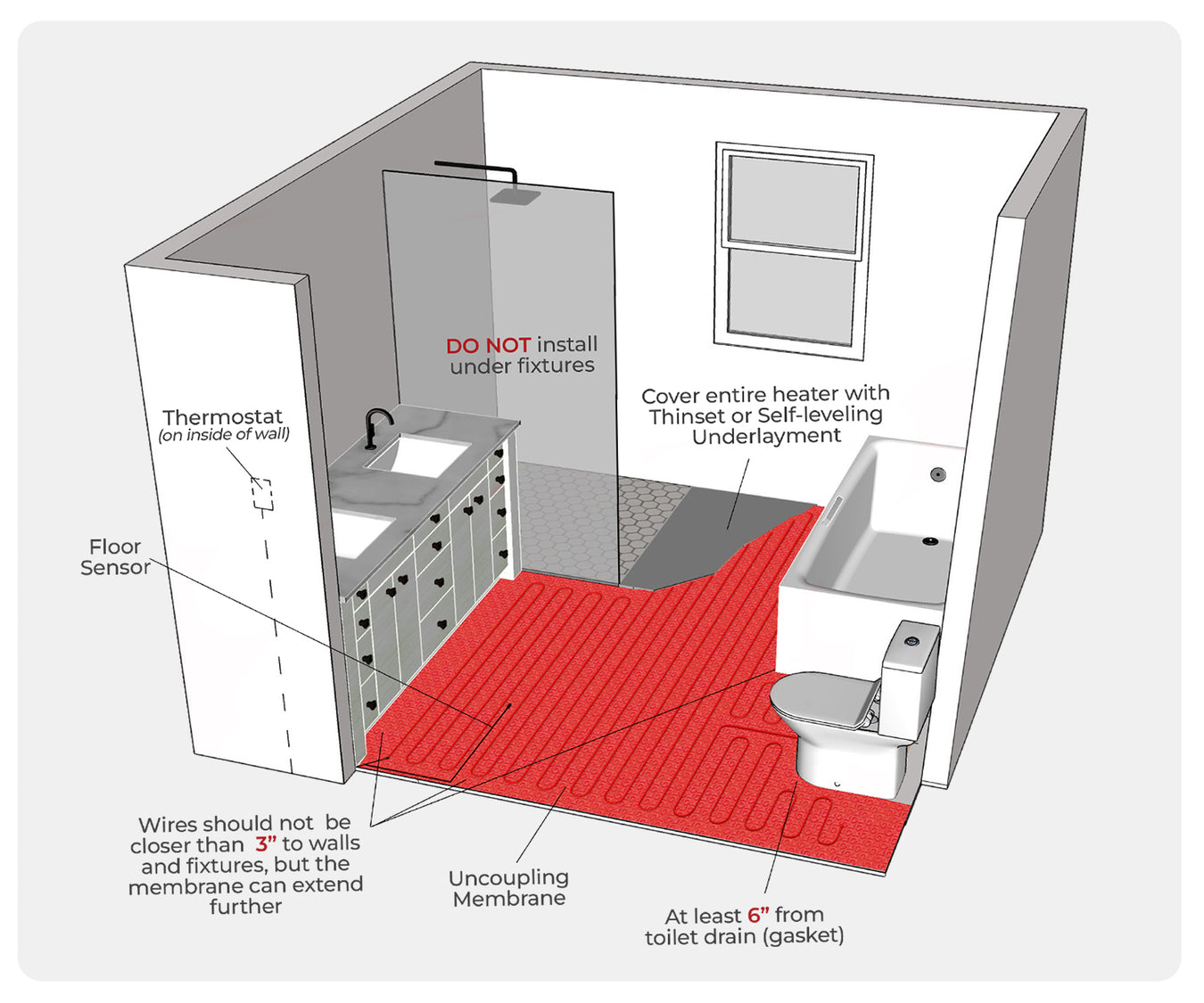 DO NOT install under fixtures

Cover entire heater with Thinset or Self-leveling Underlayment

Thermostat
(on inside of wall)

Floor Sensor

Wires should not be closer than 3” to walls and fixtures, but the membrane can extend further

Uncoupling Membrane

At least 6” from toilet drain (gasket)