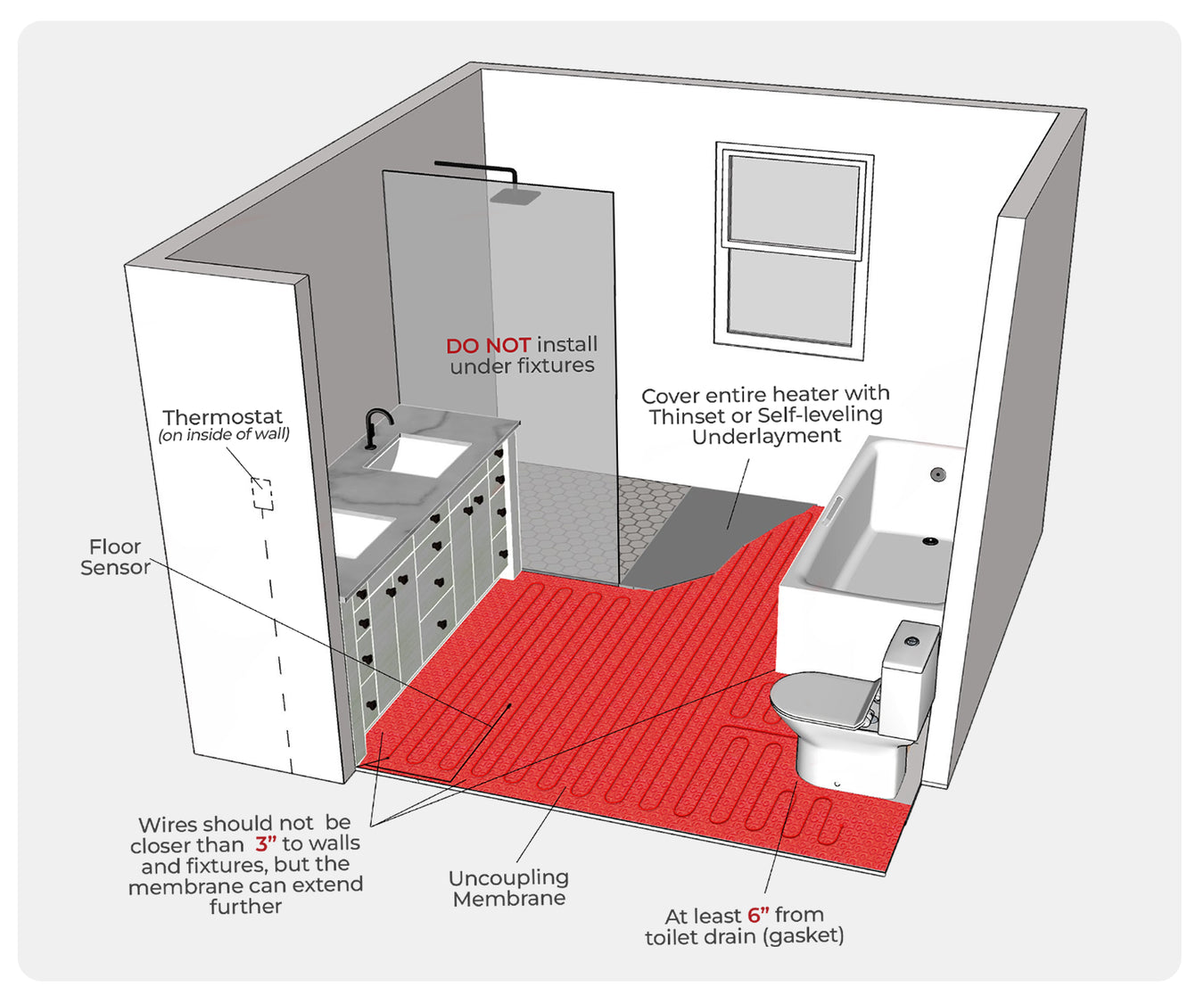 DO NOT install under fixtures

Cover entire heater with Thinset or Self-leveling Underlayment

Thermostat
(on inside of wall)

Floor Sensor

Wires should not be closer than 3” to walls and fixtures, but the membrane can extend further

Uncoupling Membrane

At least 6” from toilet drain (gasket)